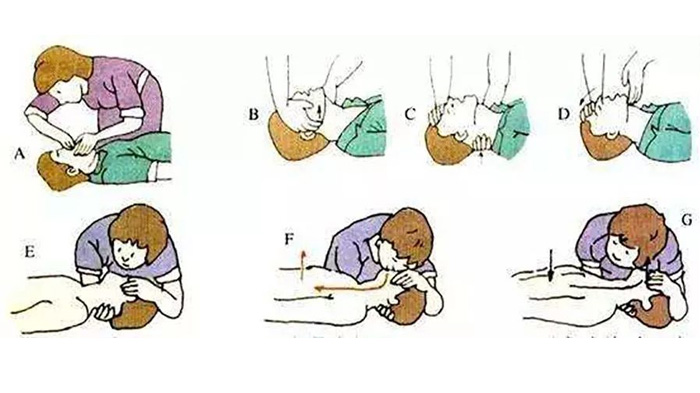 A

B

C

D

E

F

G